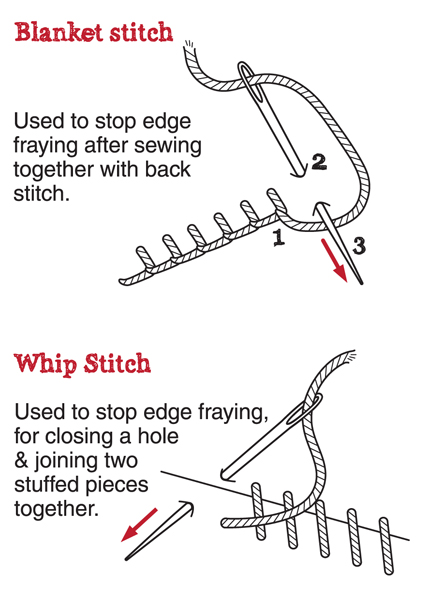 Blanket stitch

Used to stop edge fraying after sewing together with back stitch.

2

1

3

Whip Stitch

Used to stop edge fraying, for closing a hole & joining two stuffed pieces together.