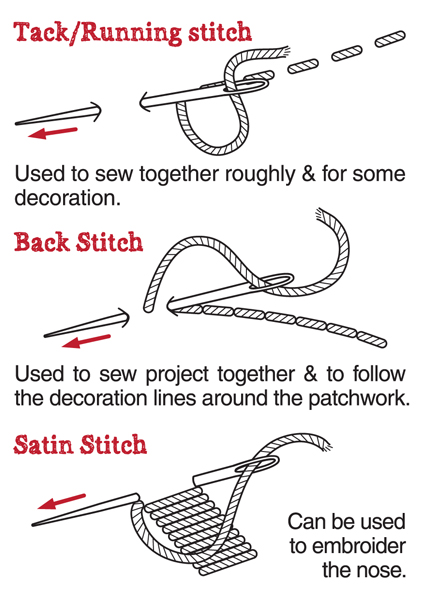 Tack/Running stitch

Used to sew together roughly & for some decoration.

Back Stitch

Used to sew project together & to follow the decoration lines around the patchwork.

Satin Stitch

Can be used to embroider the nose.