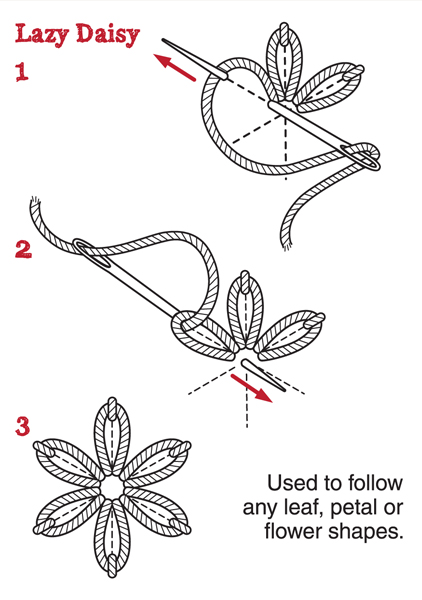 Lazy Daisy

1

2

3

Used to follow any leaf, petal or flower shapes.